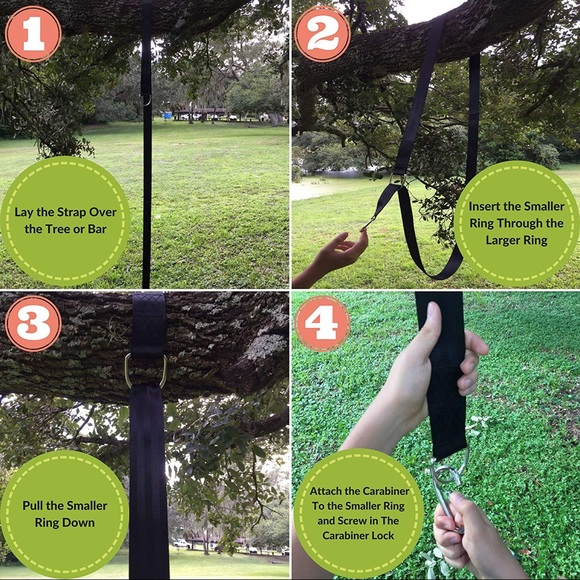 1

Lay the Strap Over the Tree or Bar

2

Insert the Smaller Ring Through the Larger Ring

3

Pull the Smaller Ring Down

4

Attach the Carabiner To the Smaller Ring and Screw in The Carabiner Lock